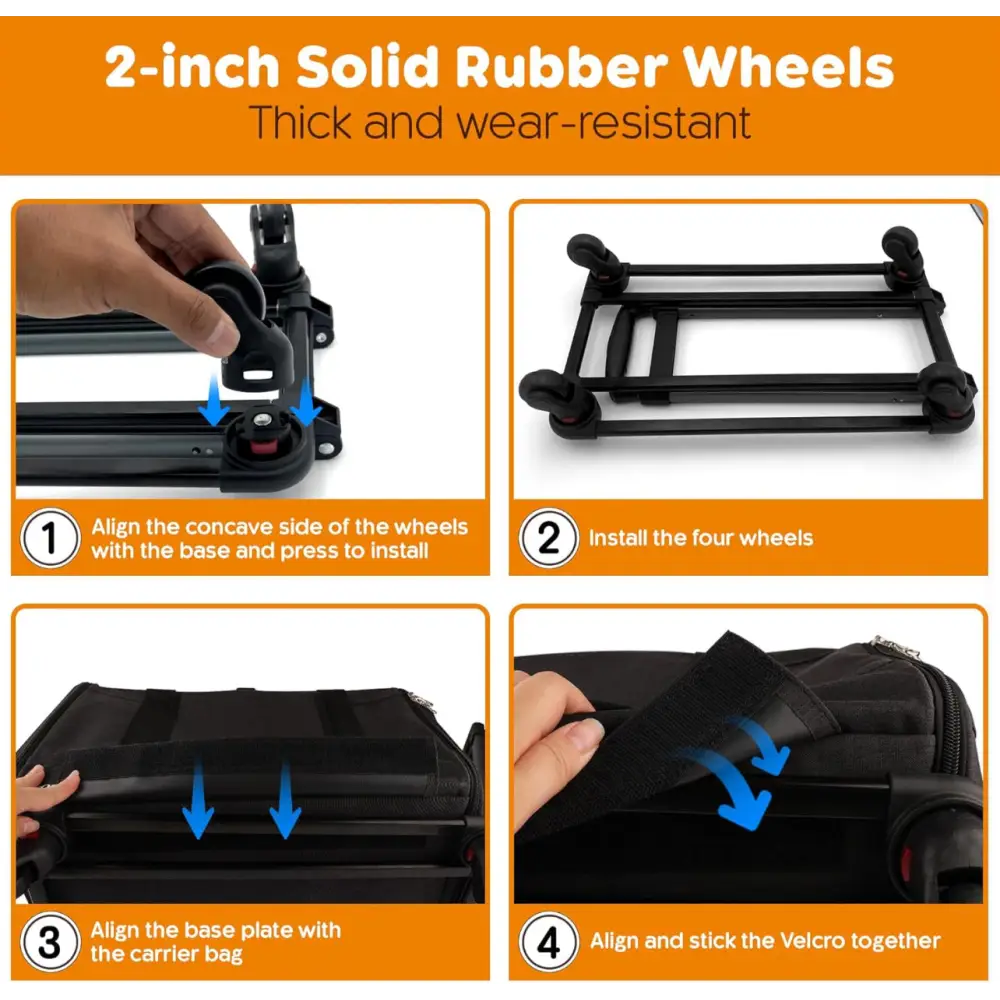 2-inch Solid Rubber Wheels
Thick and wear-resistant

1 Align the concave side of the wheels with the base and press to install

2 Install the four wheels

3 Align the base plate with the carrier bag

4 Align and stick the Velcro together