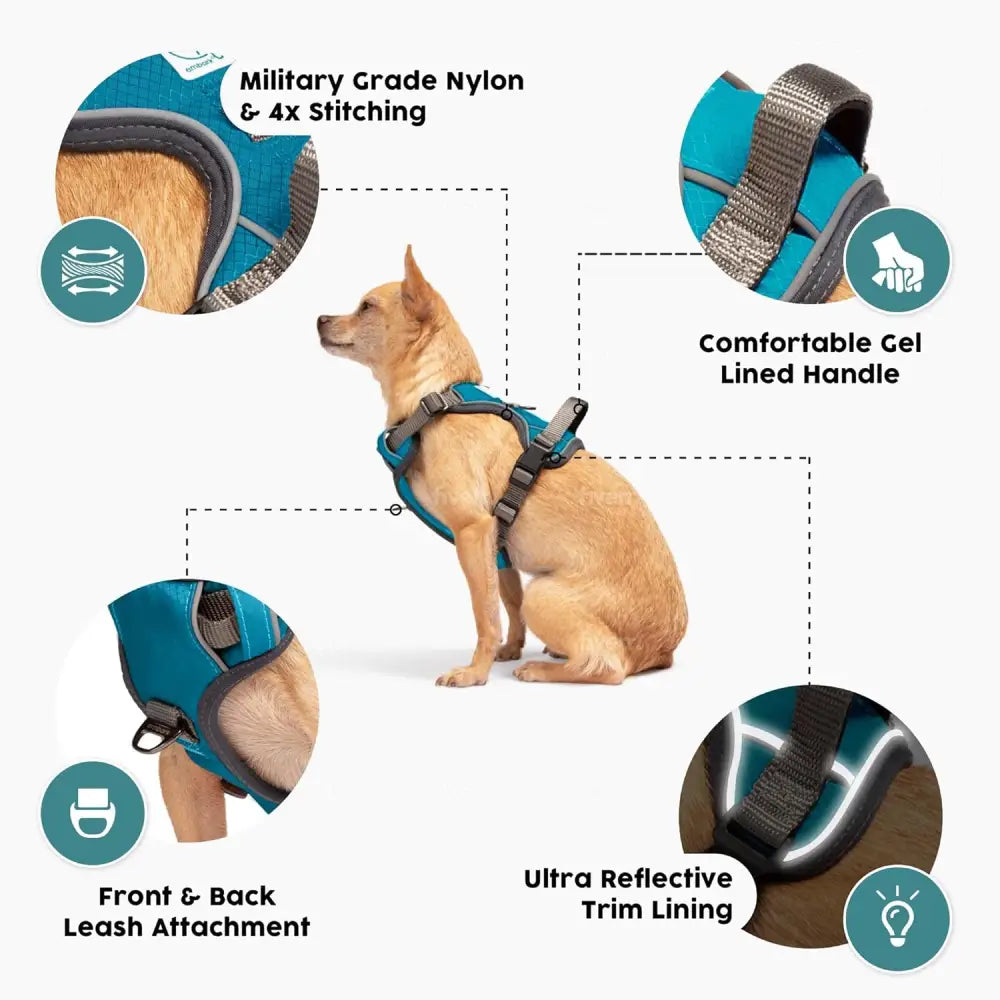 embark

Military Grade Nylon & 4x Stitching

Comfortable Gel Lined Handle

Front & Back Leash Attachment

Ultra Reflective Trim Lining