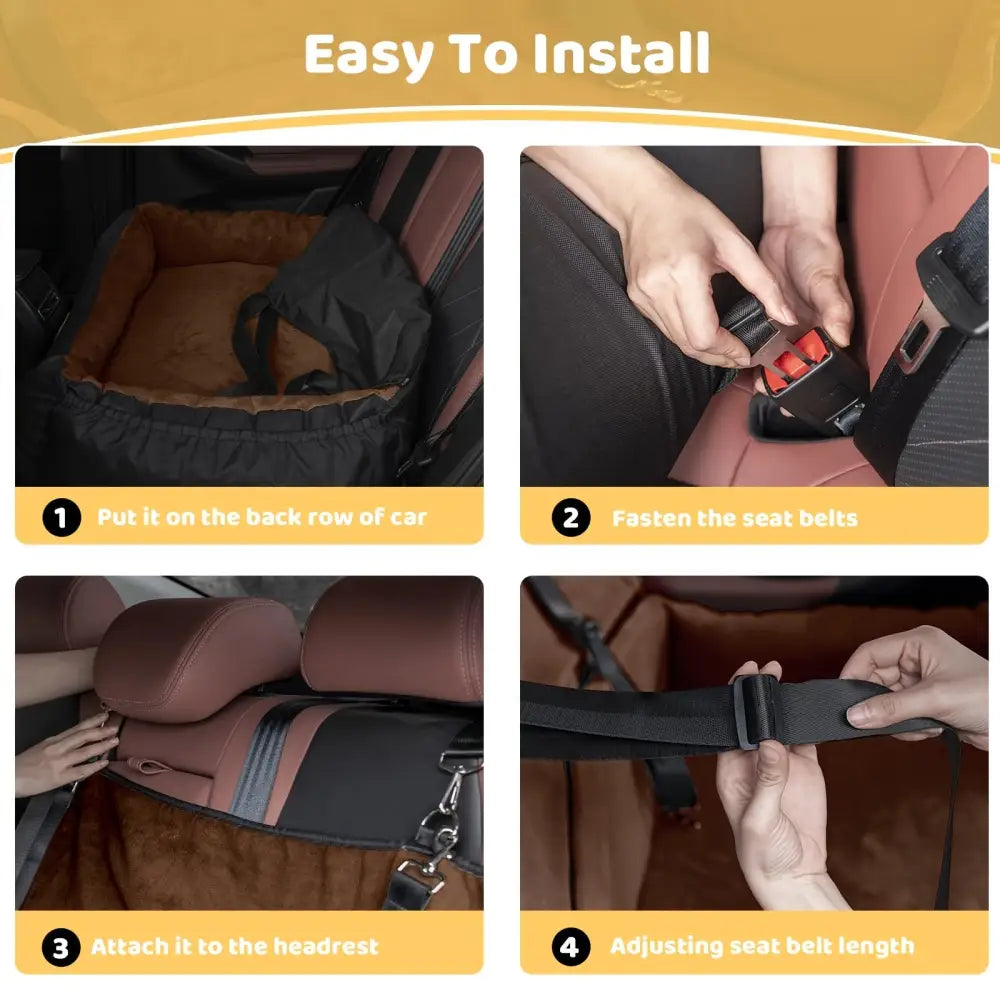 Easy To Install

1 Put it on the back row of car

2 Fasten the seat belts

3 Attach it to the headrest

4 Adjusting seat belt length